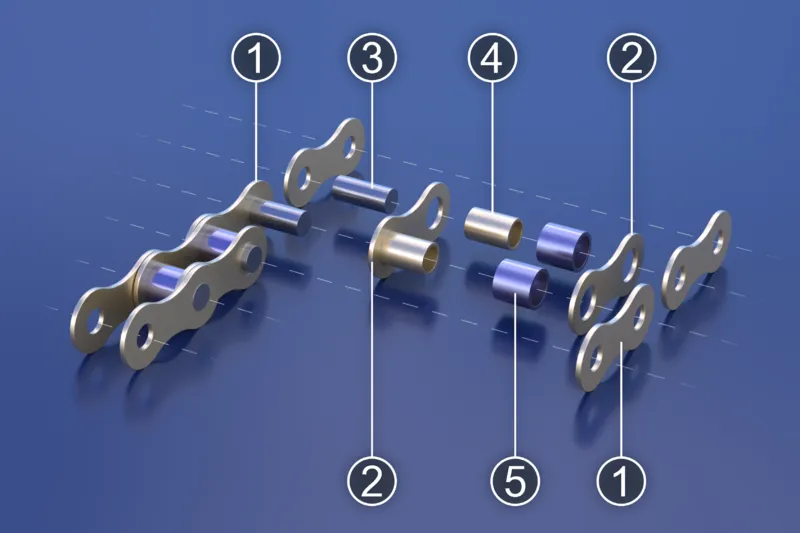 1
3
4
2
2
5
1