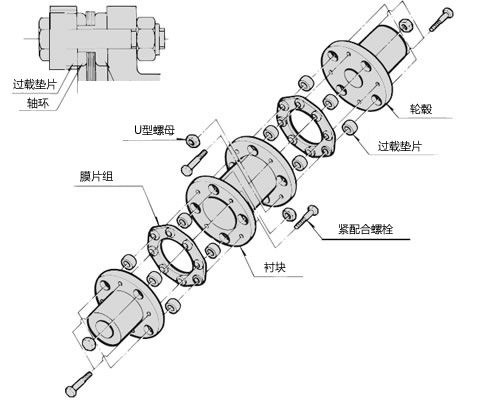 过载垫片
轴环
U型螺母
膜片组
轮毂
过载垫片
紧配合螺栓
衬块